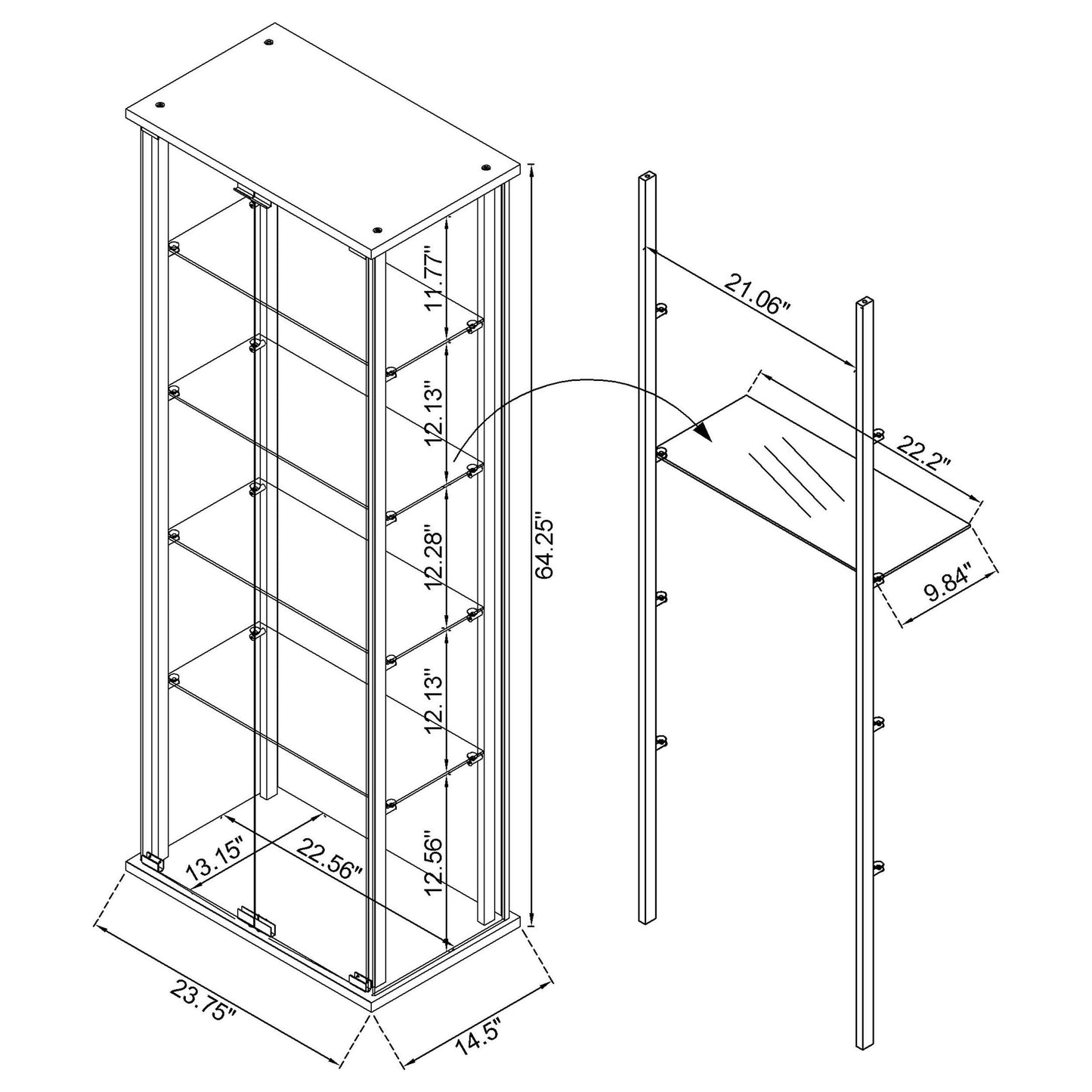 11.77"
12.13"
12.28"
12.13"
12.56"
64.25"
13.15"
22.56"
23.75"
14.5"
21.06"
22.2"
9.84"