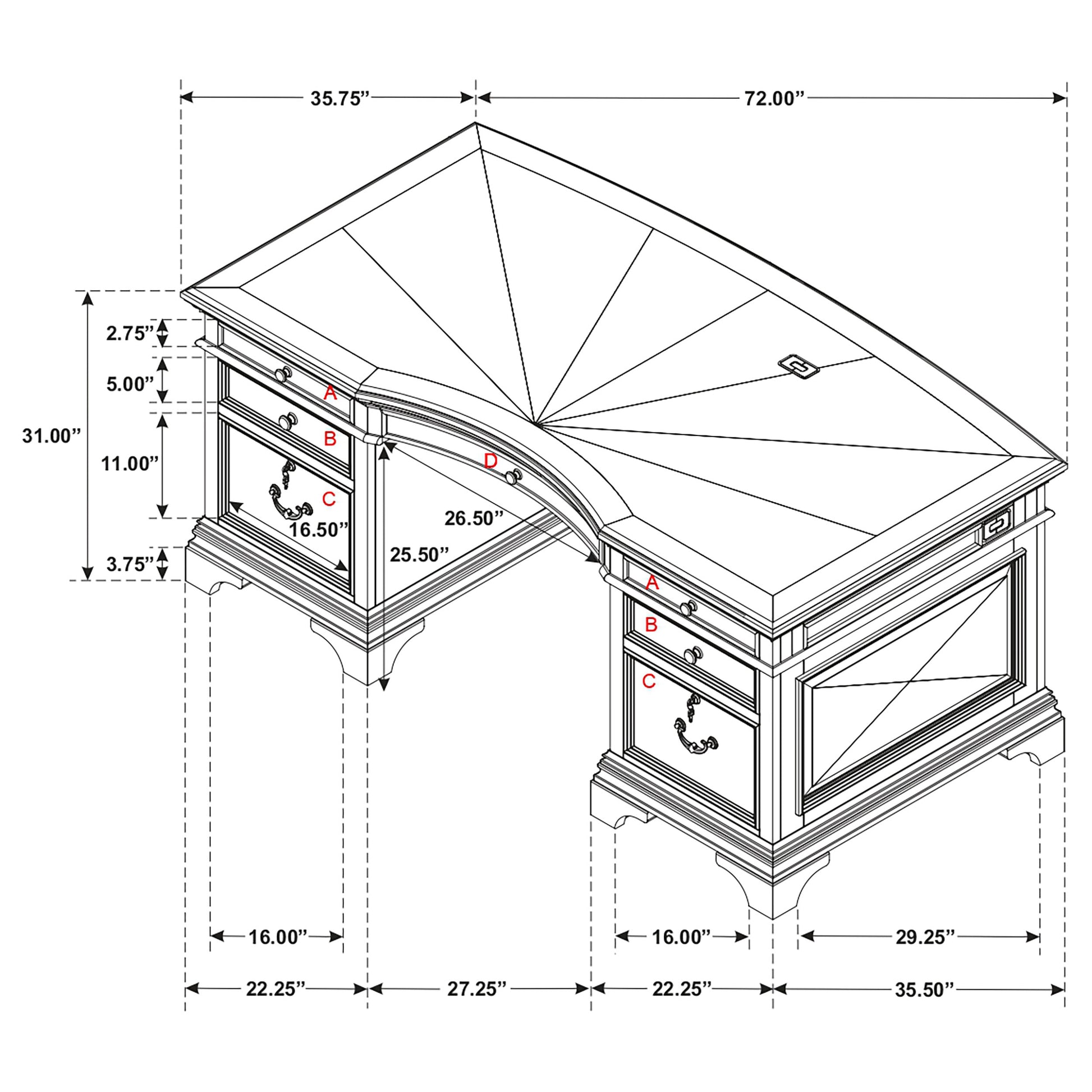 35.75”
72.00”
31.00”
2.75”
5.00”
11.00”
3.75”
A
B
C
D
16.50”
26.50”
25.50”
A
B
C
16.00”
16.00”
29.25”
22.25”
27.25”
22.25”
35.50”