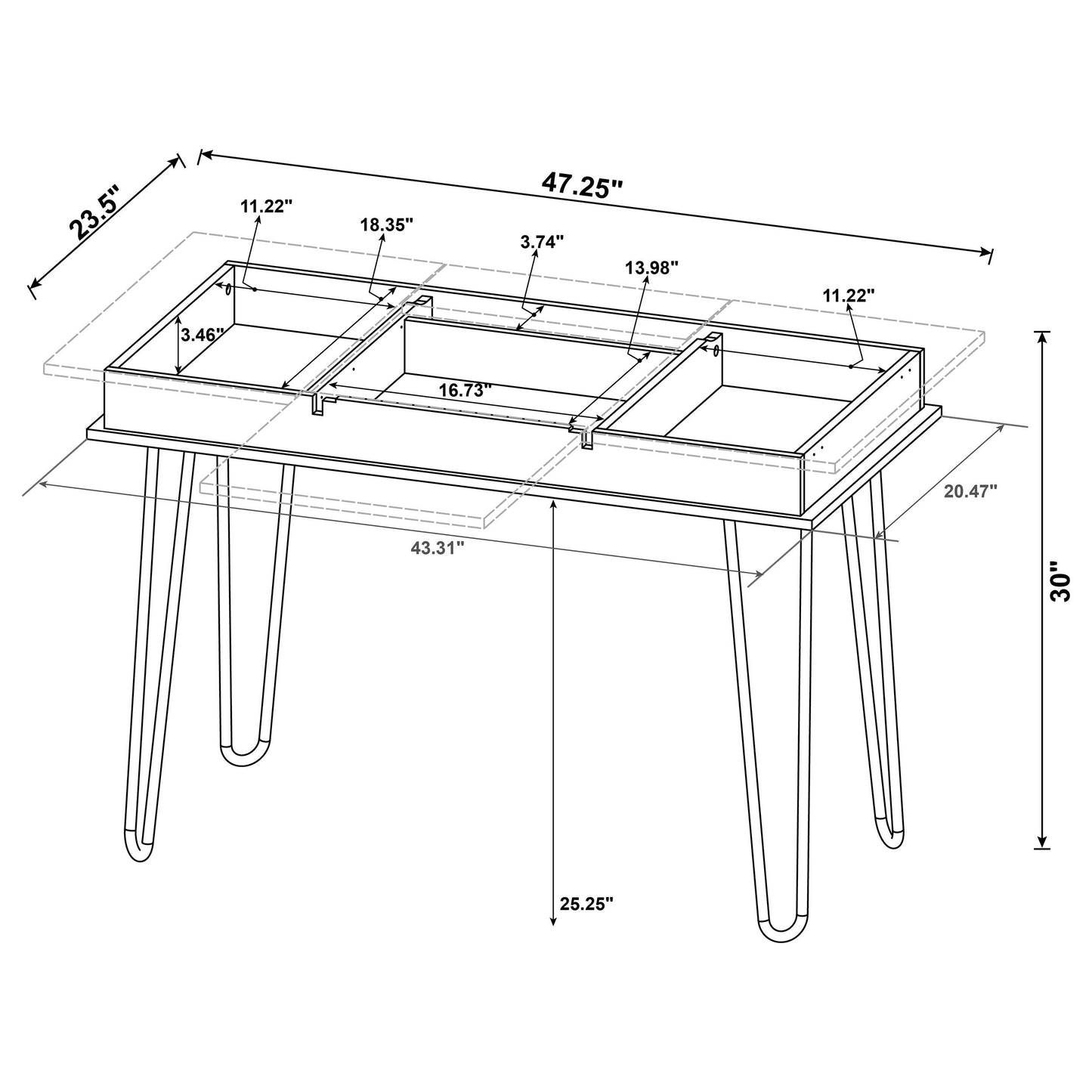 23.5"

47.25"

11.22"

18.35"

3.74"

13.98"

11.22"

3.46"

16.73"

20.47"

43.31"

30"

25.25"