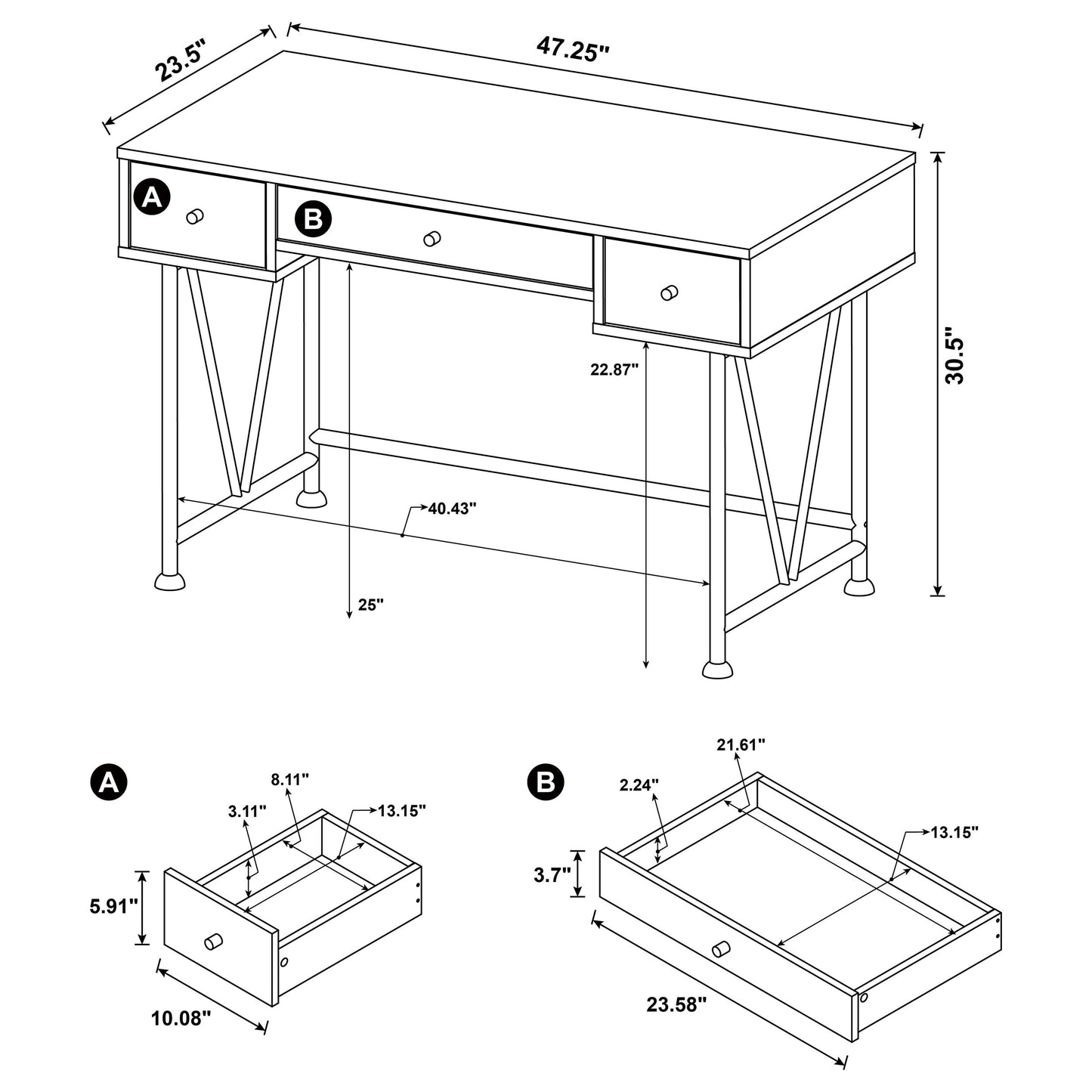 23.5"

47.25"

A

B

30.5"

22.87"

40.43"

25"

A

8.11"

3.11"

13.15"

5.91"

10.08"

B

21.61"

2.24"

13.15"

3.7"

23.58"