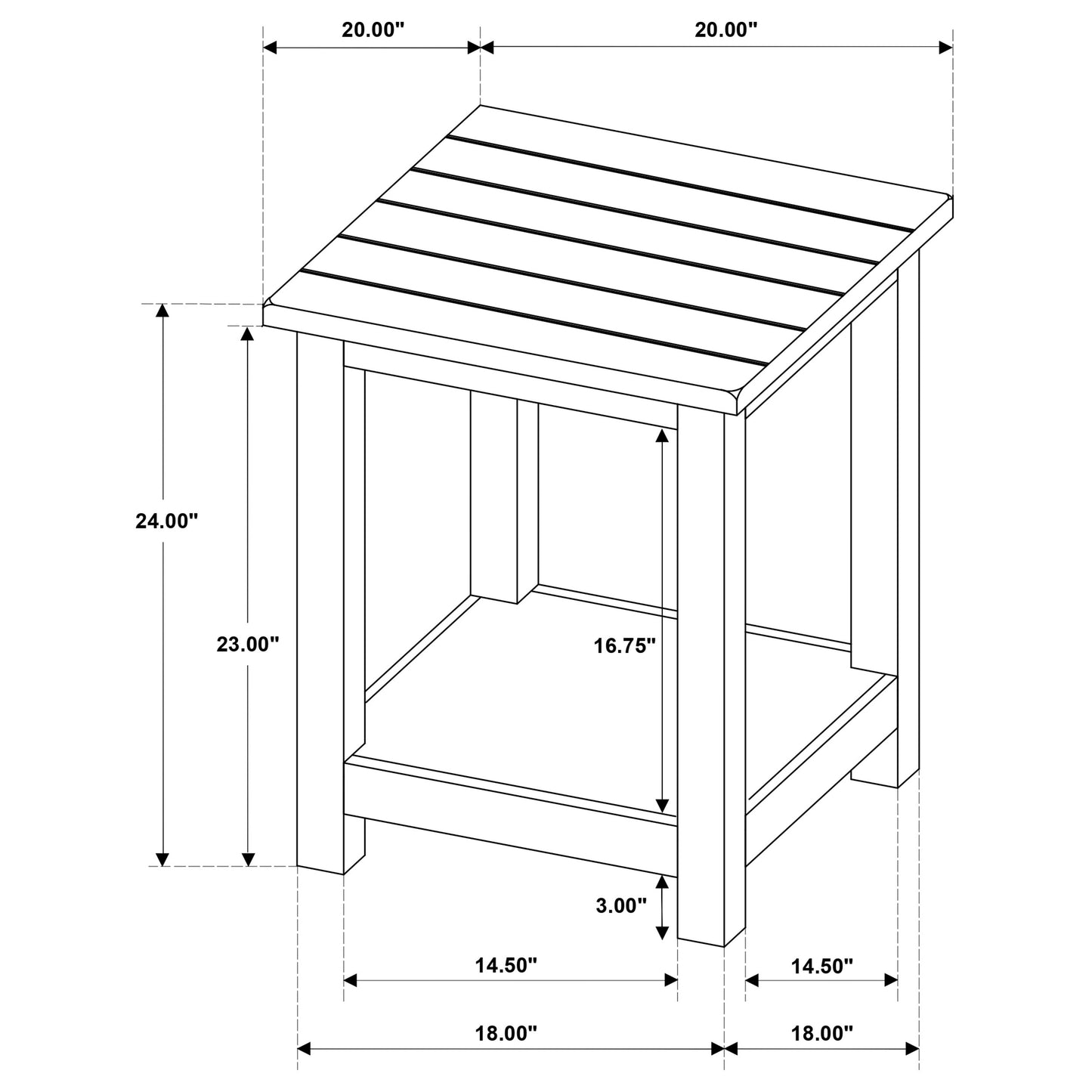 20.00"
20.00"
24.00"
23.00"
16.75"
3.00"
14.50"
14.50"
18.00"
18.00"