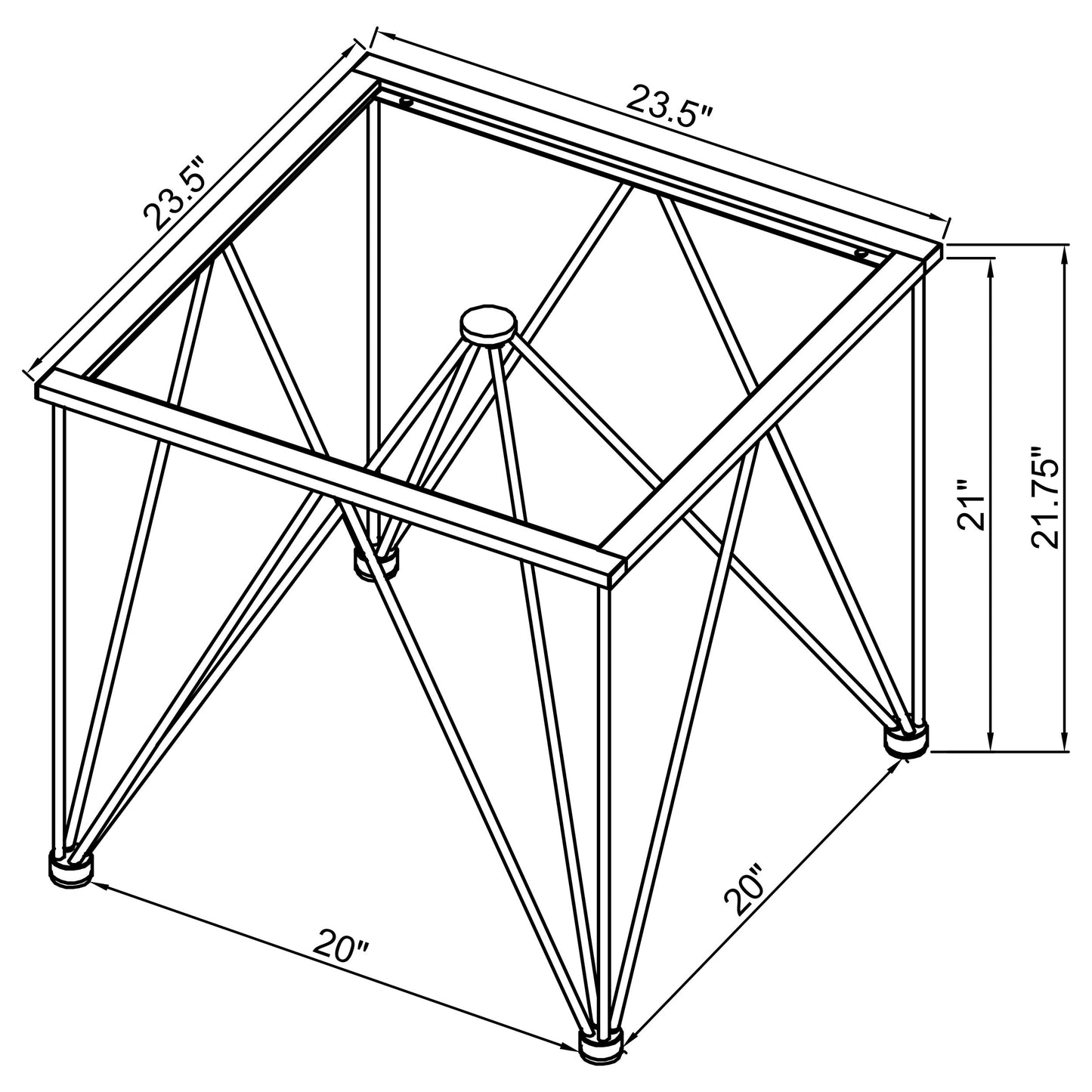 23.5"

23.5"

21"

21.75"

20"

20"