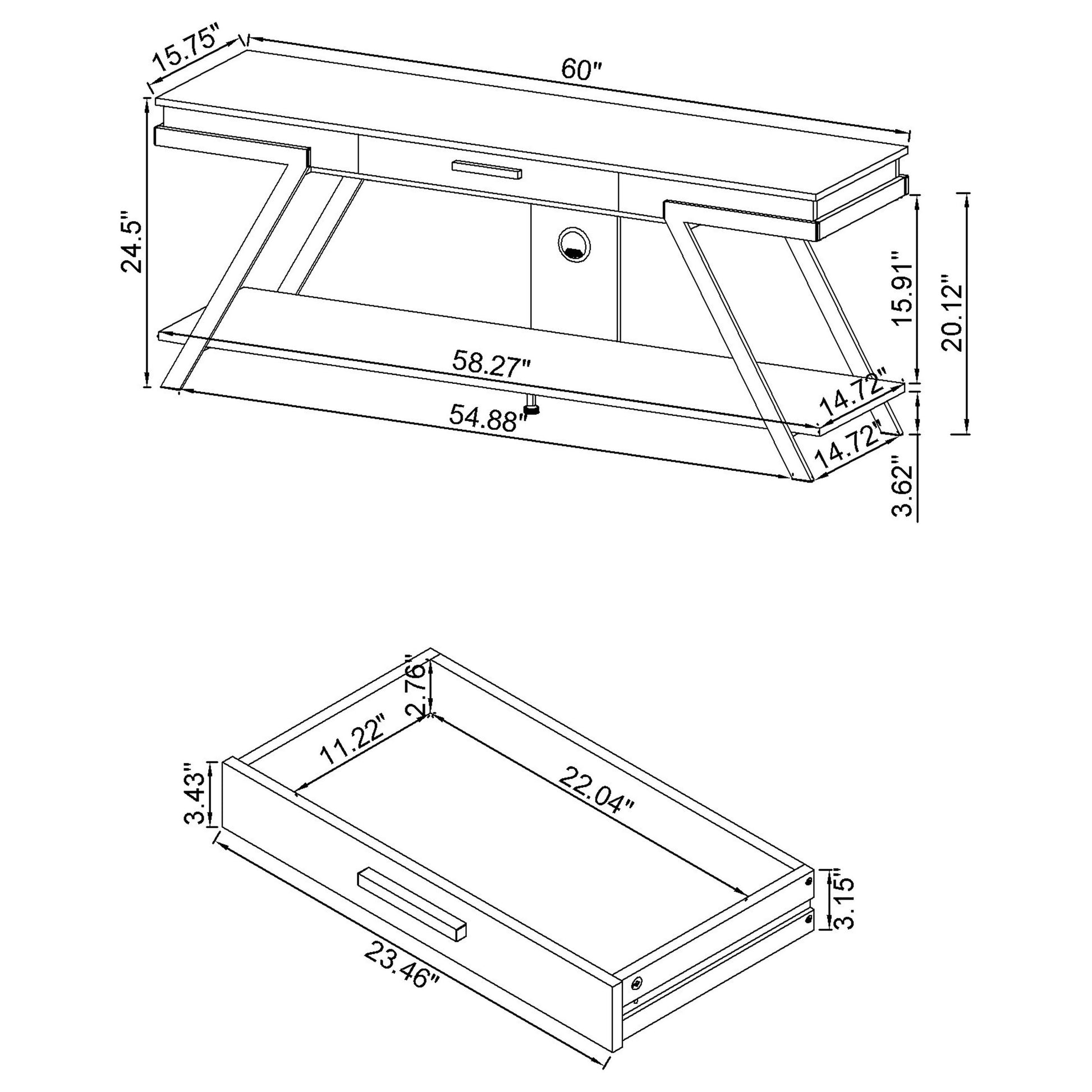 15.75"
60"
24.5"
15.91"
20.12"
58.27"
14.72"
54.88"
14.72"
3.62"

2.76"
11.22"
22.04"
3.43"
3.15"
23.46"