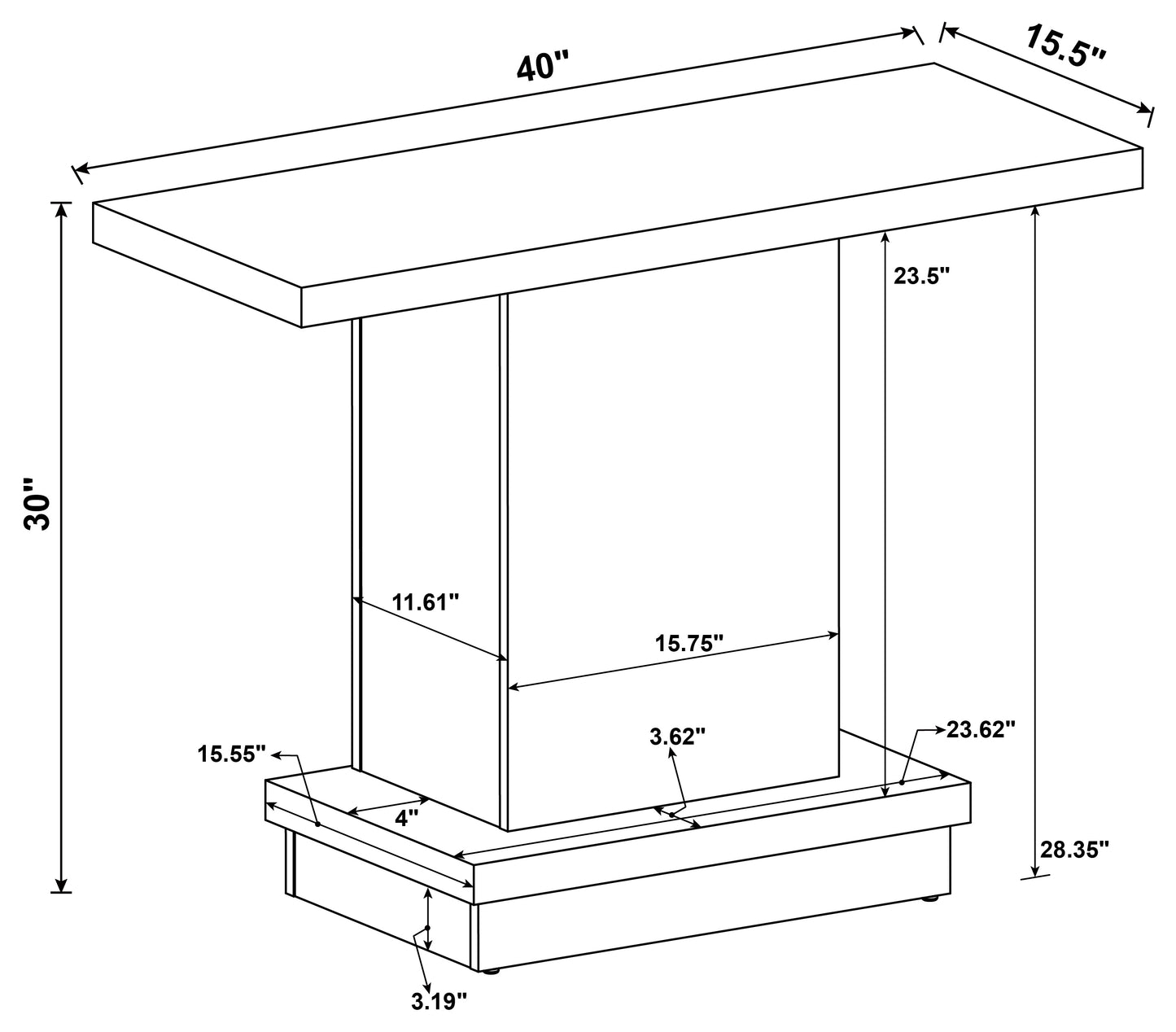 40"

15.5"

30"

23.5"

11.61"

15.75"

3.62"

23.62"

15.55"

4"

28.35"

3.19"