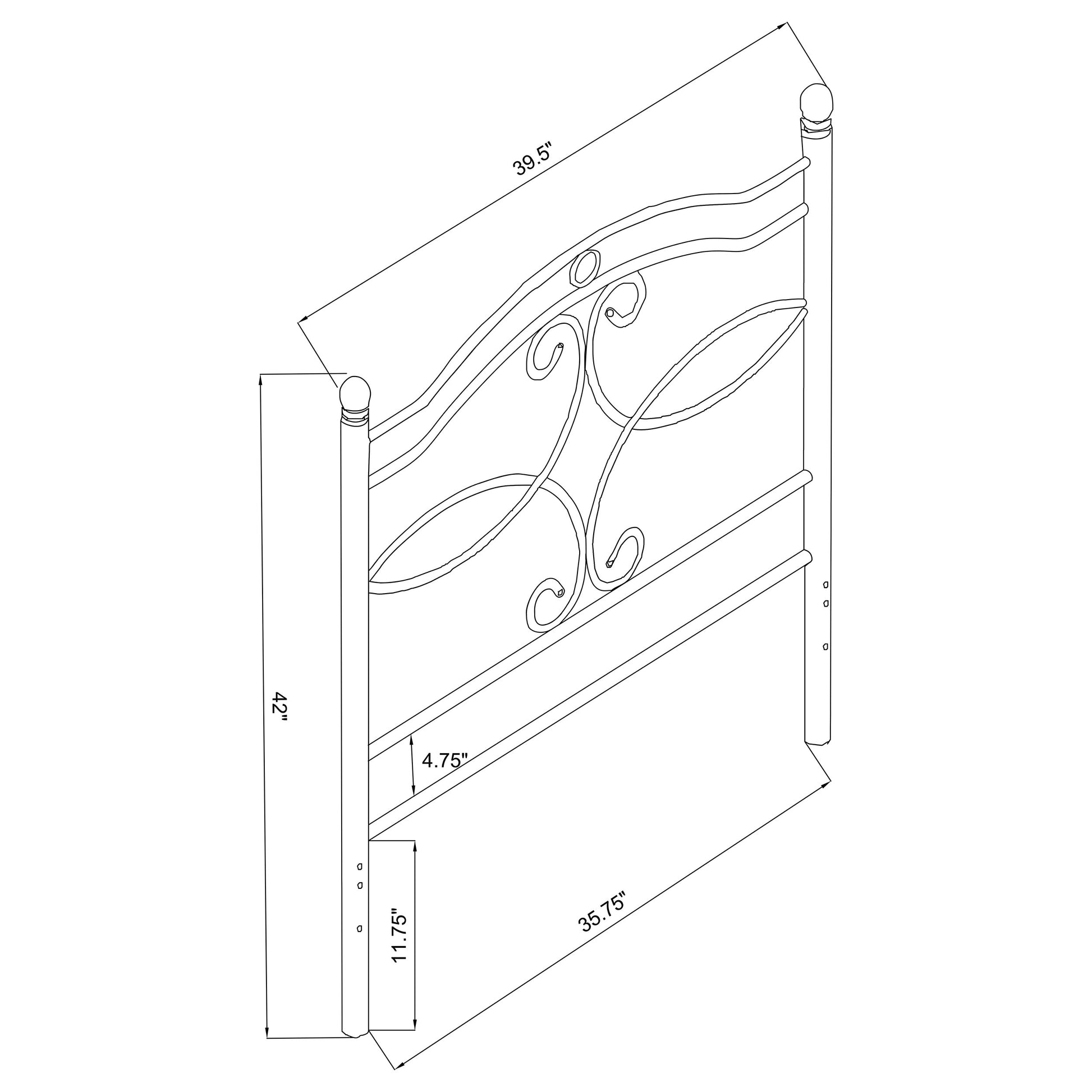 39.5"

42"

4.75"

11.75"

35.75"