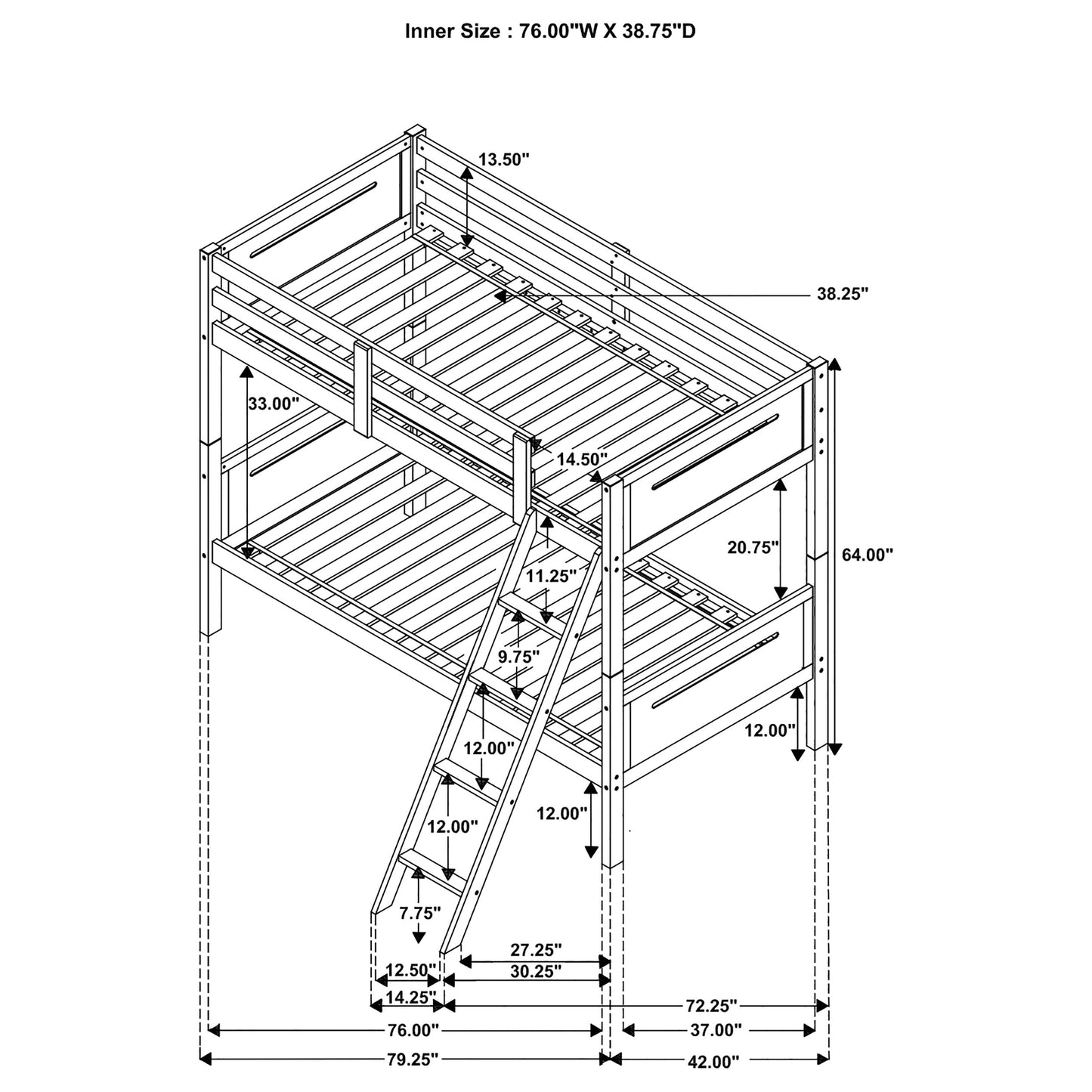 Inner Size : 76.00"W X 38.75"D

13.50"

38.25"

33.00"

14.50"

20.75"

64.00"

11.25"

9.75"

12.00"

12.00"

12.00"

12.00"

7.75"

27.25"

12.50"

30.25"

14.25"

72.25"

76.00"

37.00"

79.25"

42.00"