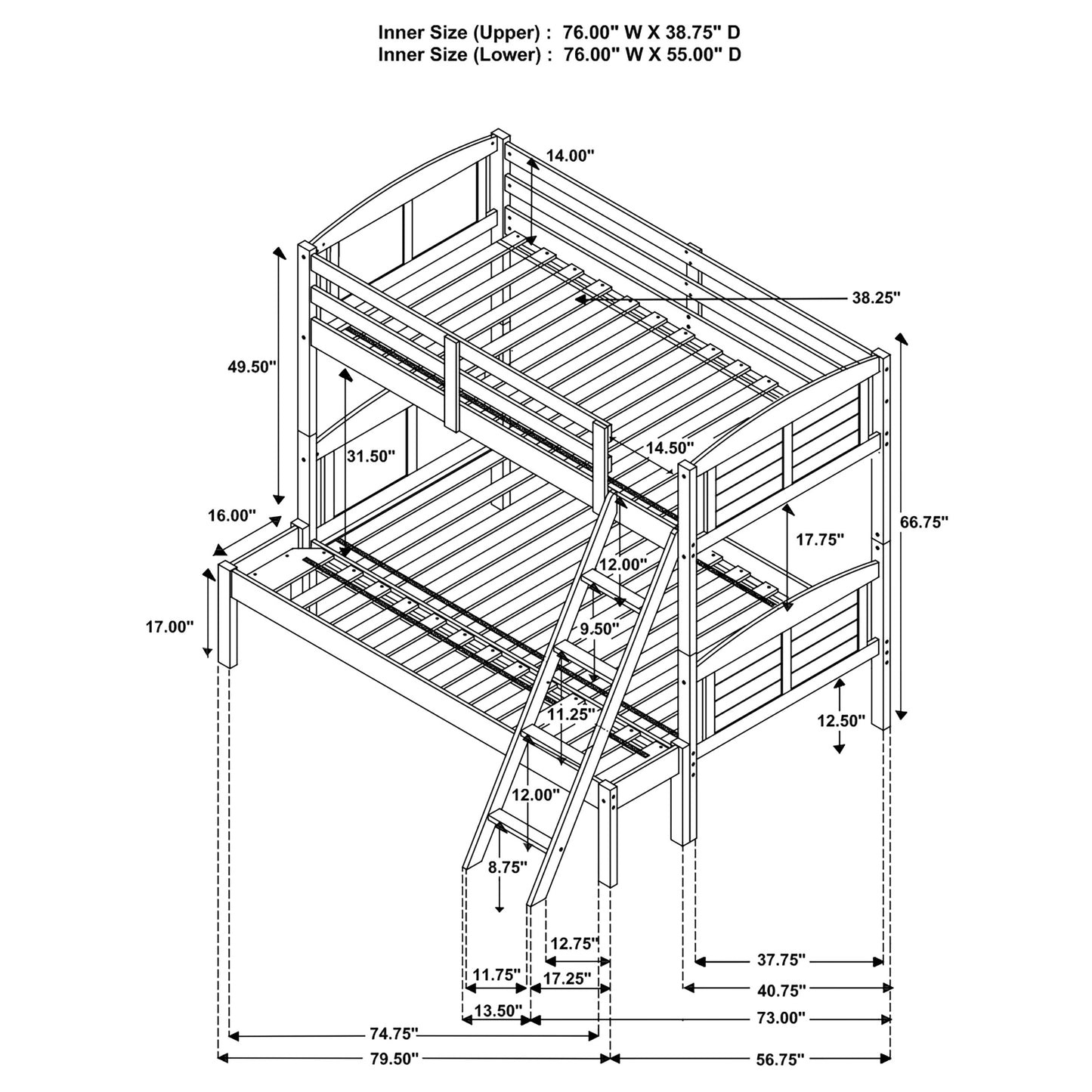 Inner Size (Upper) : 76.00" W X 38.75" D
Inner Size (Lower) : 76.00" W X 55.00" D

14.00"
38.25"
49.50"
31.50"
14.50"
16.00"
66.75"
17.75"
12.00"
17.00"
9.50"
11.25"
12.50"
12.00"
8.75"
12.75"
37.75"
11.75"
17.25"
40.75"
13.50"
73.00"
74.75"
79.50"
56.75"