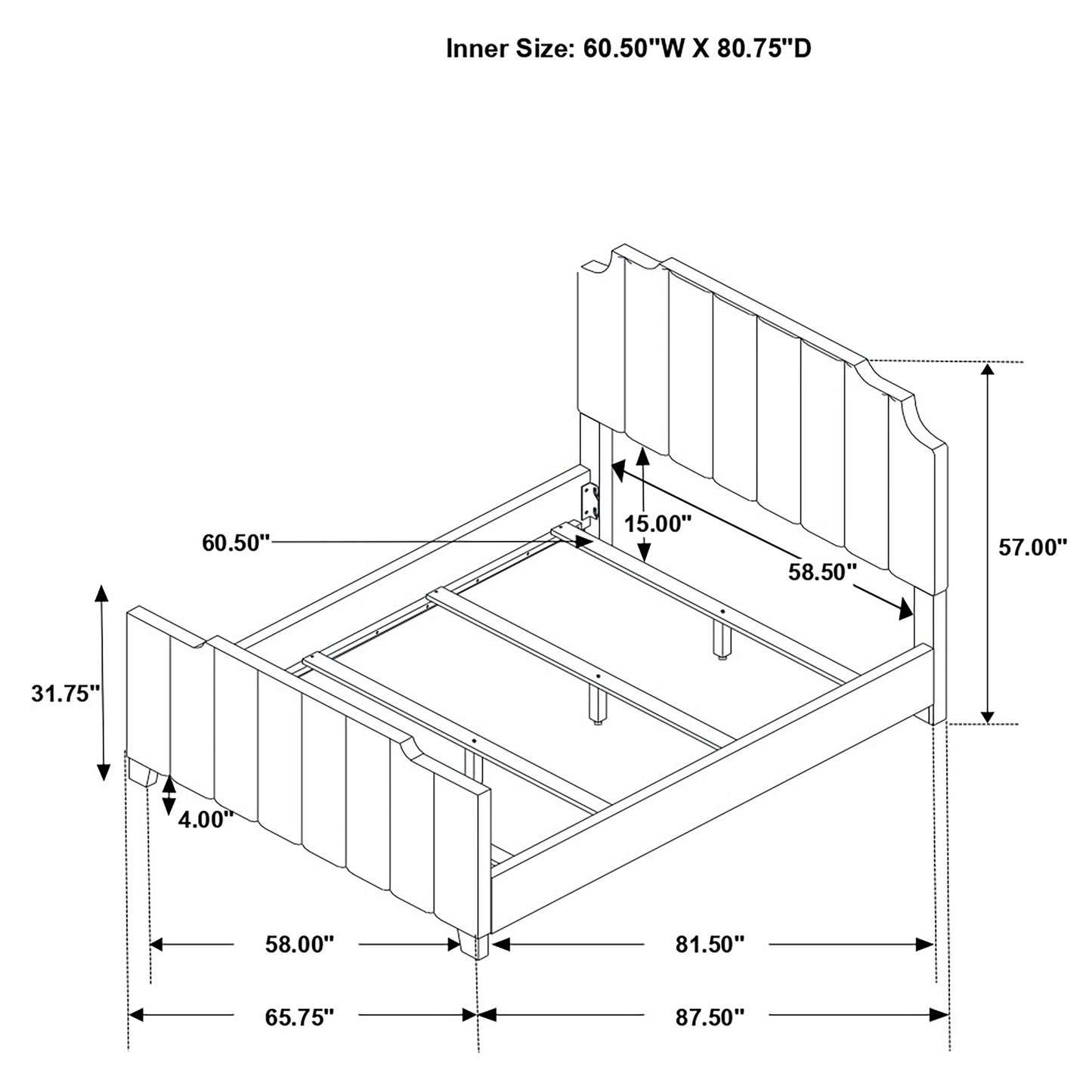 Inner Size: 60.50"W X 80.75"D

60.50"

15.00"

58.50"

57.00"

31.75"

4.00"

58.00"

81.50"

65.75"

87.50"