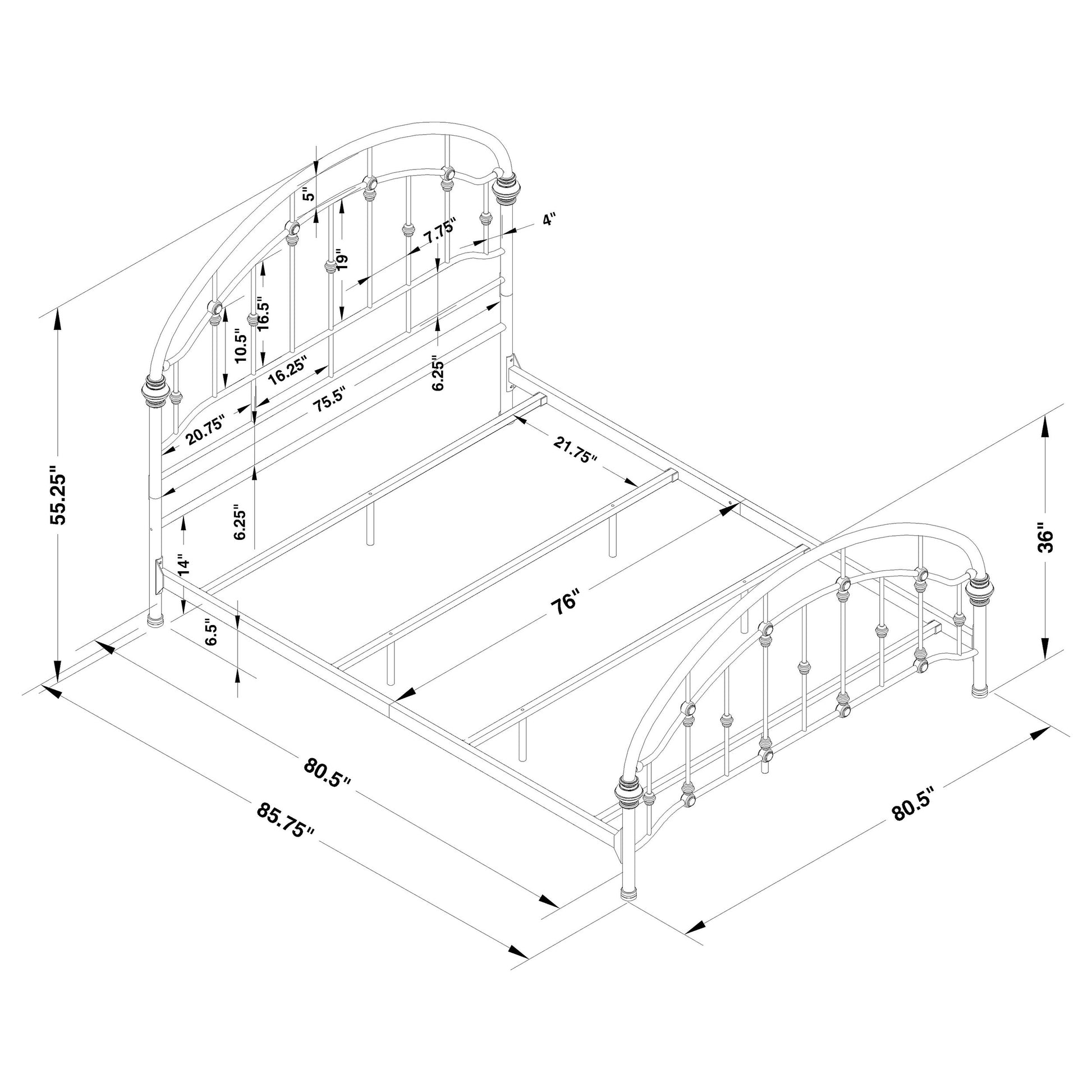 5"
4"
7.75"
19"
16.5"
10.5"
16.25"
6.25"
75.5"
20.75"
21.75"
55.25"
6.25"
14"
6.5"
76"
36"
80.5"
85.75"
80.5"