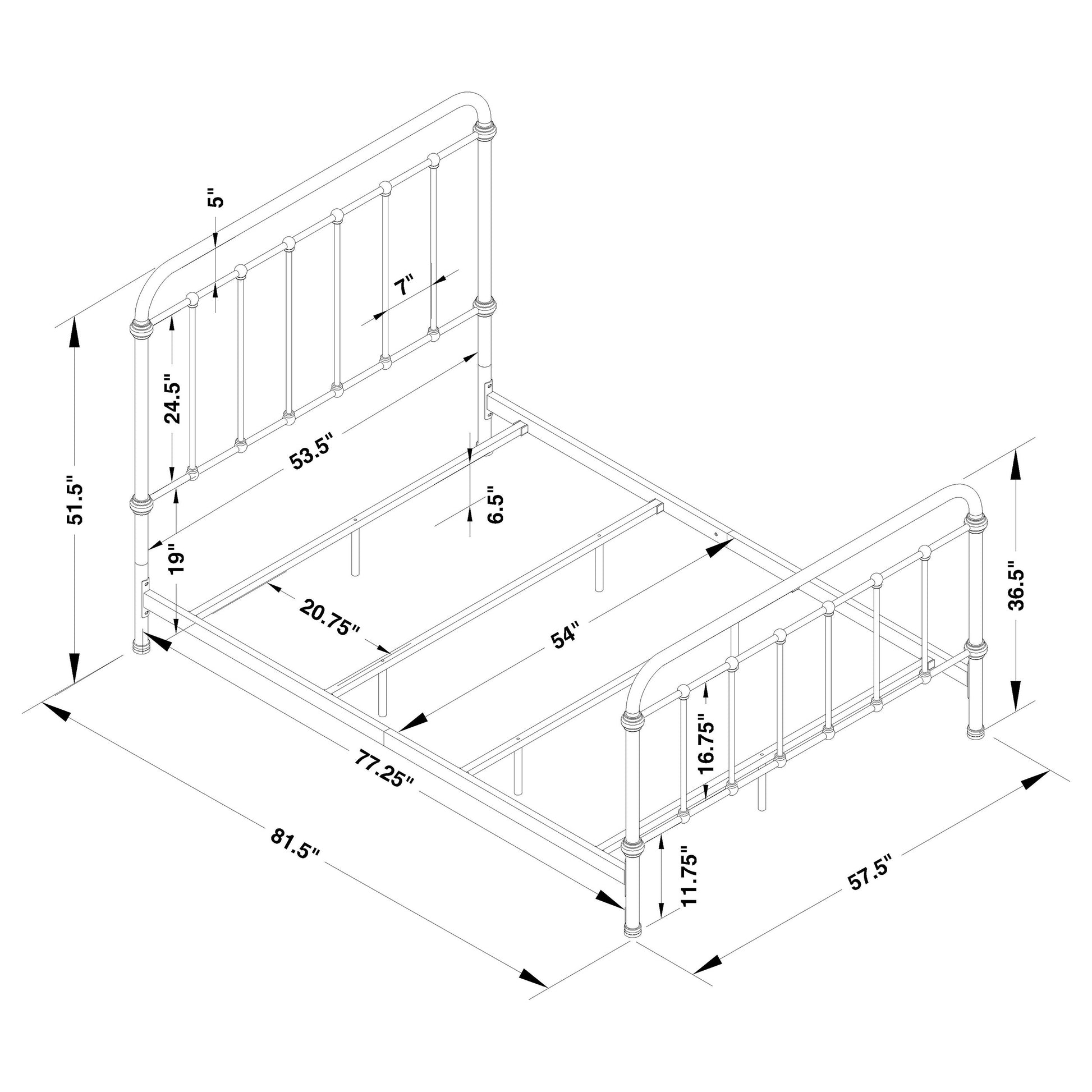 5"
7"
51.5"
24.5"
53.5"
6.5"
19"
20.75"
54"
36.5"
16.75"
77.25"
81.5"
11.75"
57.5"