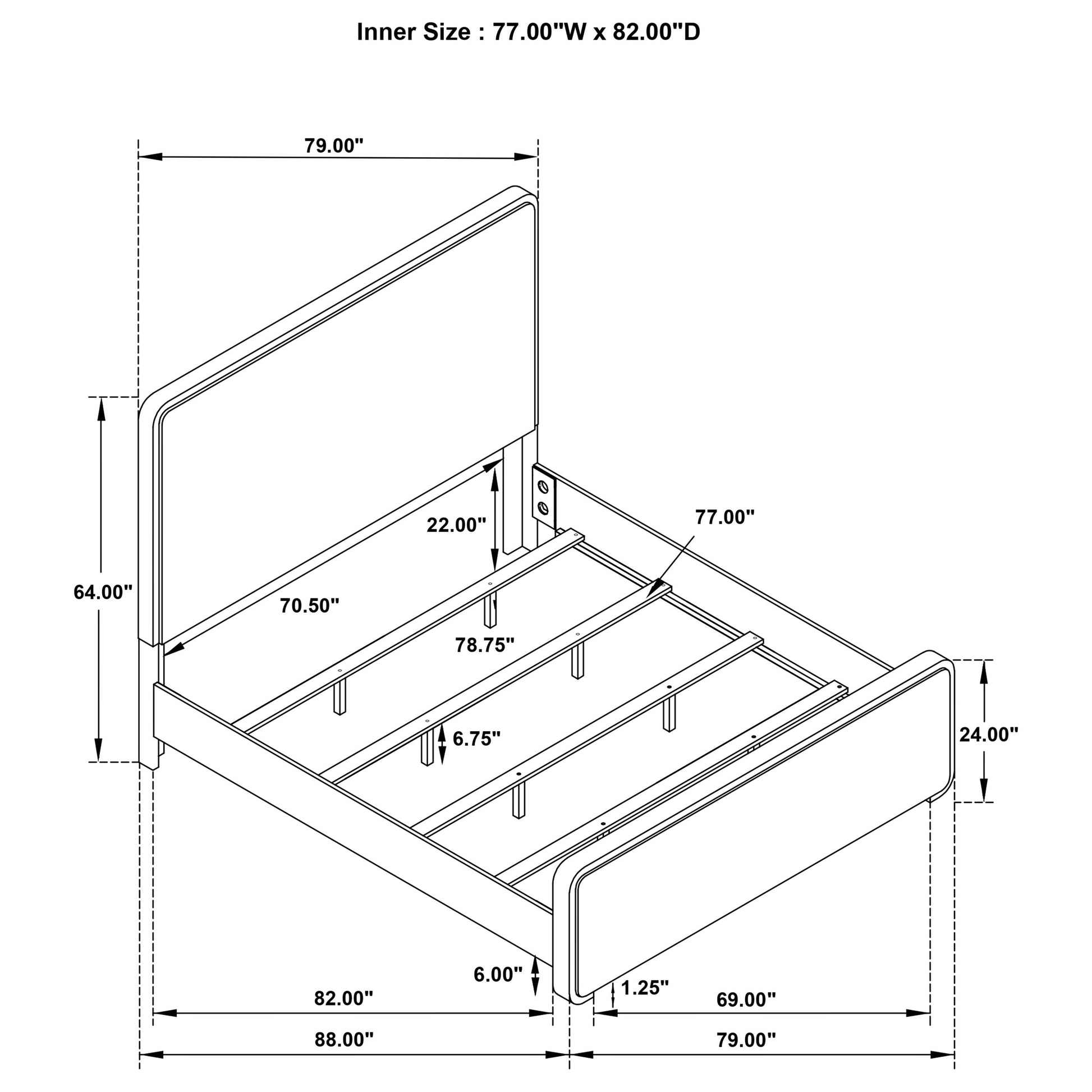 Inner Size : 77.00"W x 82.00"D

79.00"

64.00"

22.00"

77.00"

70.50"

78.75"

6.75"

24.00"

6.00"

1.25"

82.00"

69.00"

88.00"

79.00"