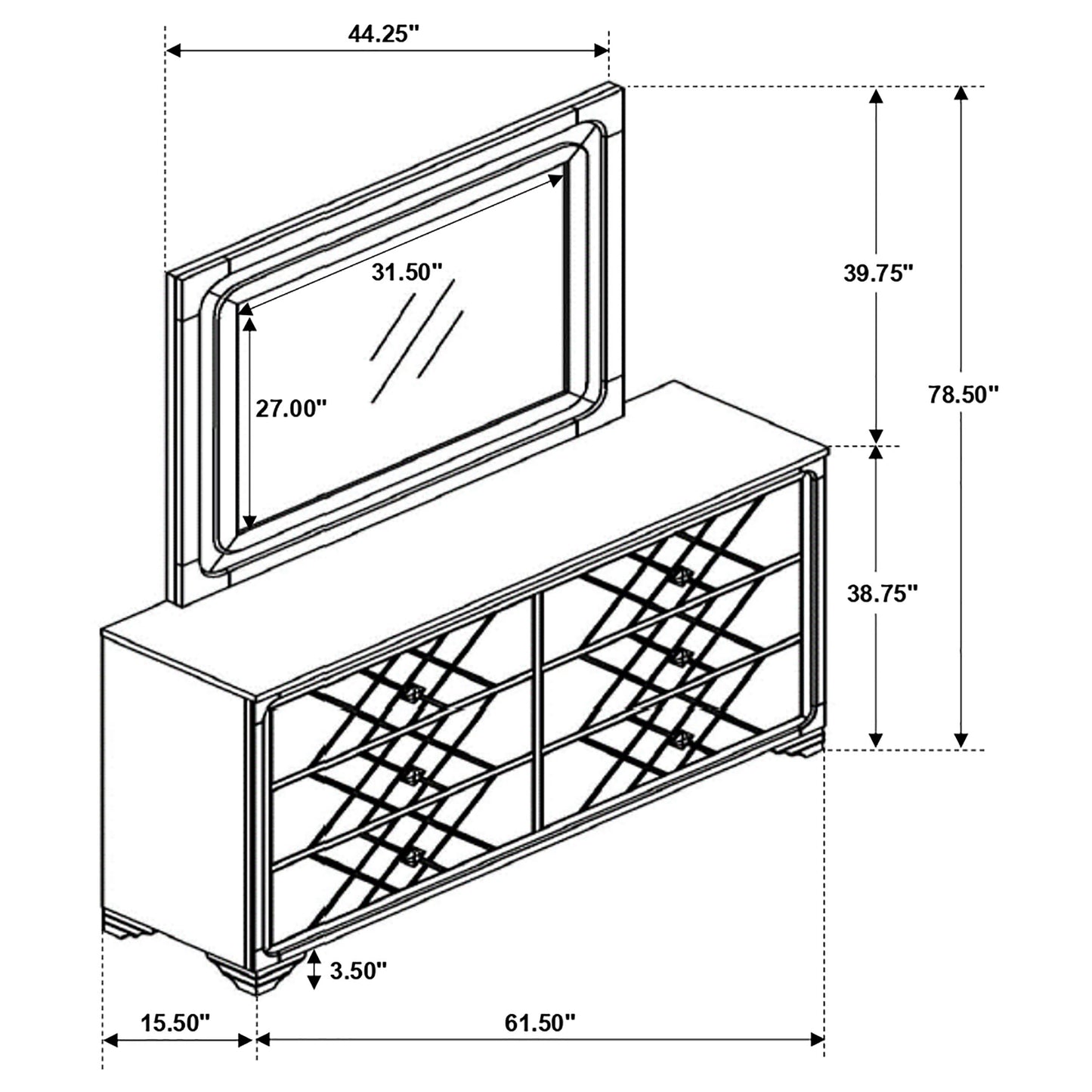 44.25"

31.50"

27.00"

39.75"

78.50"

38.75"

3.50"

15.50"

61.50"