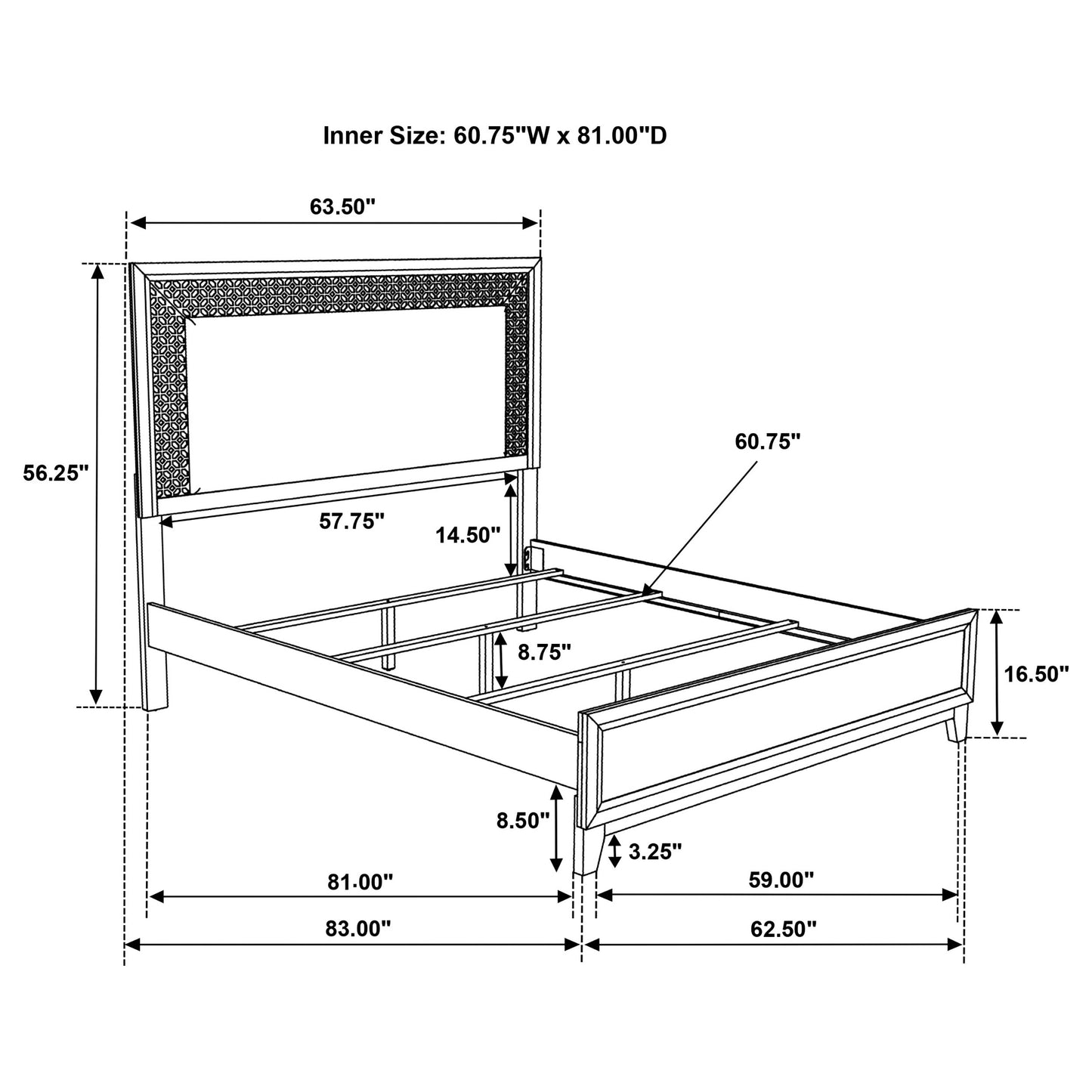 Inner Size: 60.75"W x 81.00"D

63.50"

56.25"

60.75"

57.75"

14.50"

8.75"

16.50"

8.50"

3.25"

81.00"

59.00"

83.00"

62.50"