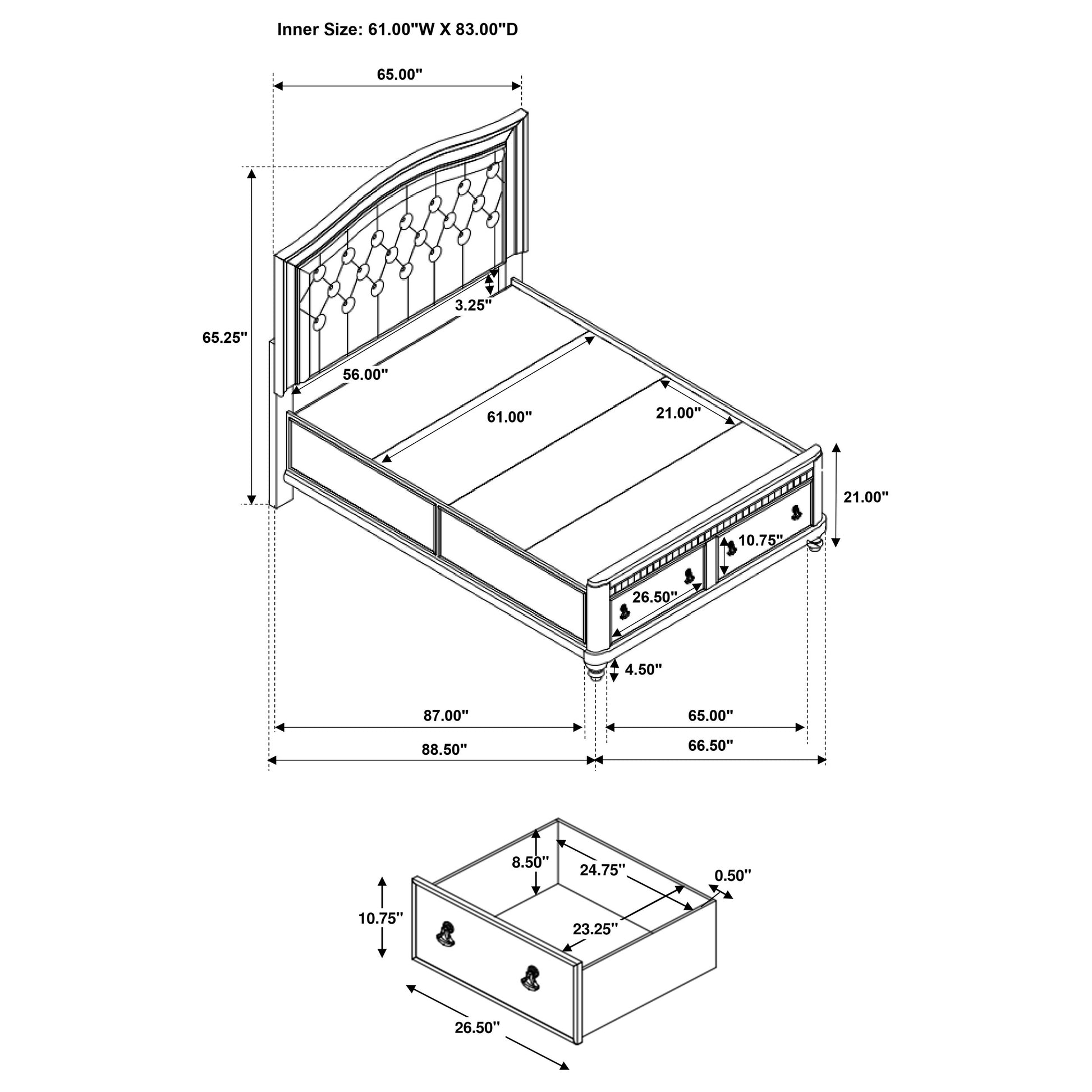 Inner Size: 61.00"W X 83.00"D

65.00"

65.25"

3.25"

56.00"

61.00"

21.00"

21.00"

10.75"

26.50"

4.50"

87.00"

65.00"

88.50"

66.50"

8.50"

24.75"

0.50"

10.75"

23.25"

26.50"