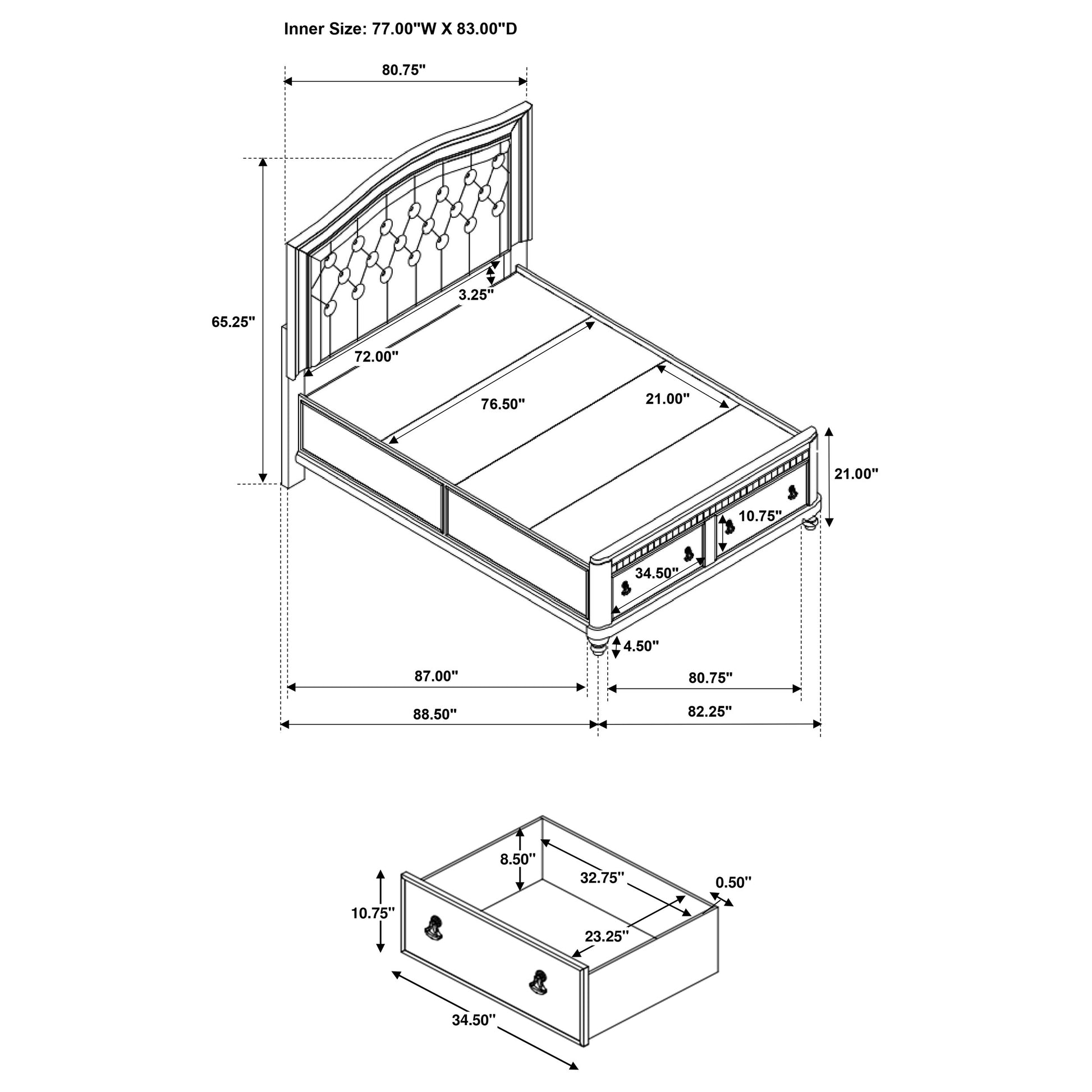 Inner Size: 77.00"W X 83.00"D

80.75"

65.25"

3.25"

72.00"

76.50"

21.00"

21.00"

10.75"

34.50"

4.50"

87.00"

80.75"

88.50"

82.25"

8.50"

32.75"

0.50"

10.75"

23.25"

34.50"