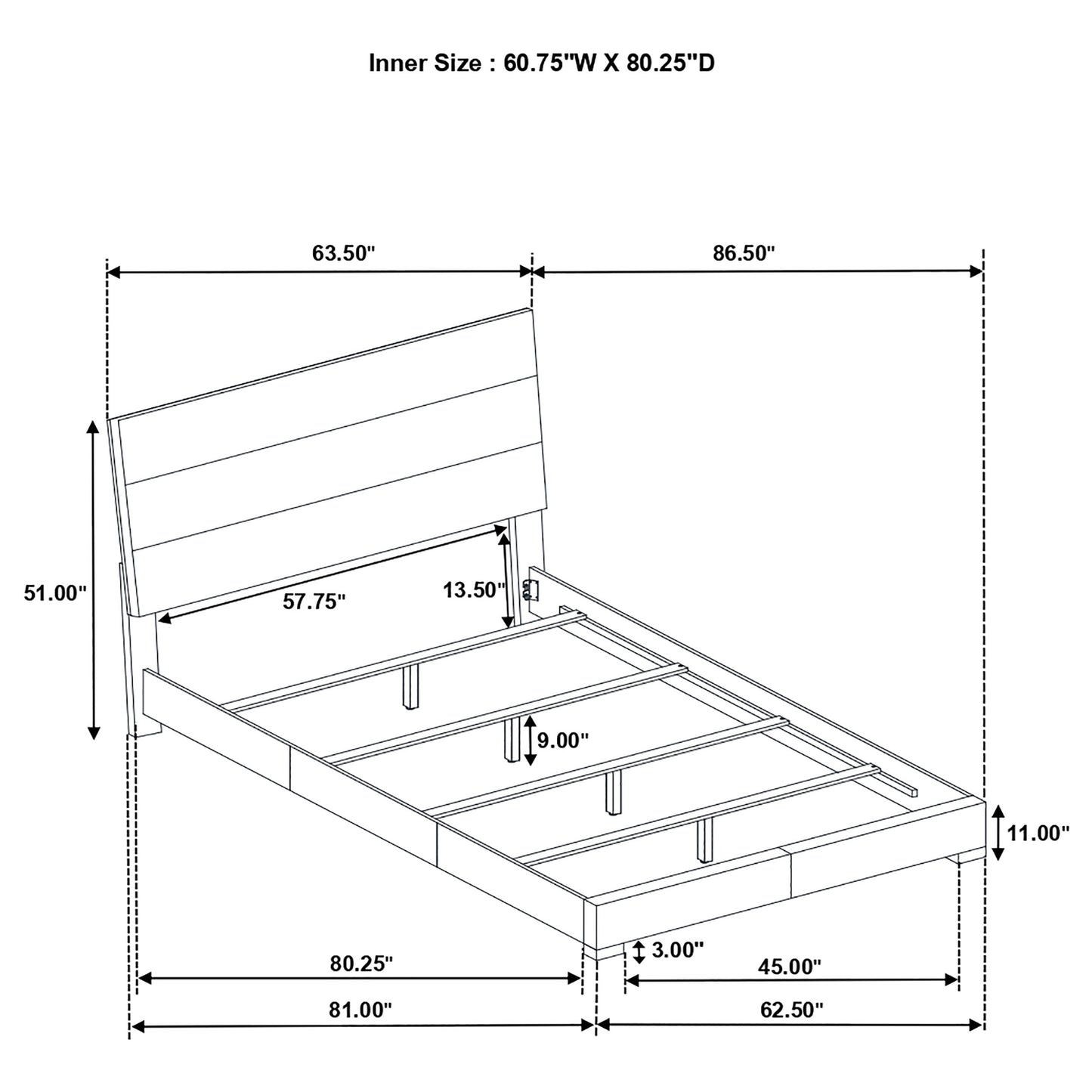 Inner Size : 60.75"W X 80.25"D

63.50"

86.50"

51.00"

57.75"

13.50"

9.00"

11.00"

3.00"

80.25"

45.00"

81.00"

62.50"