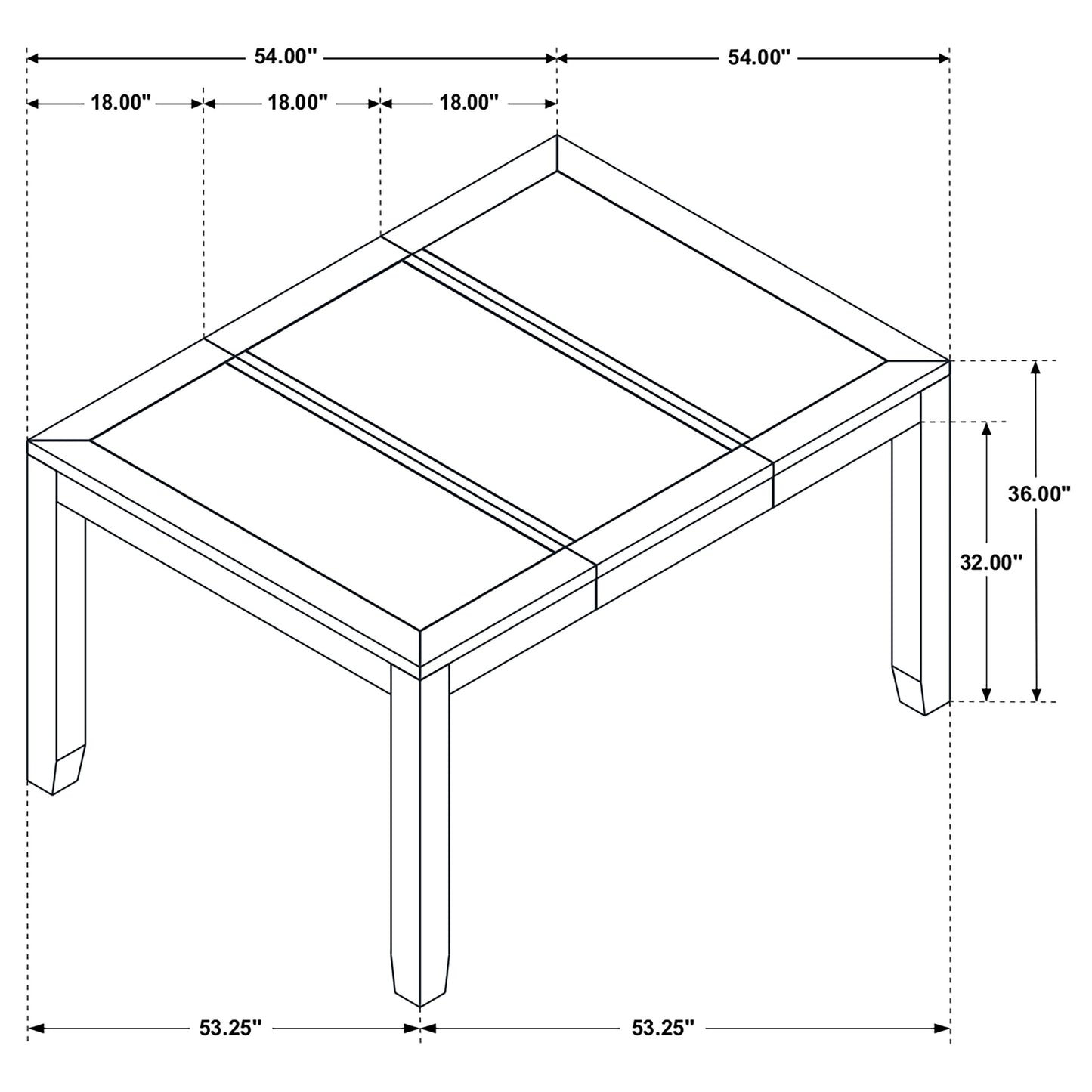 54.00"
54.00"
18.00"
18.00"
18.00"
36.00"
32.00"
53.25"
53.25"