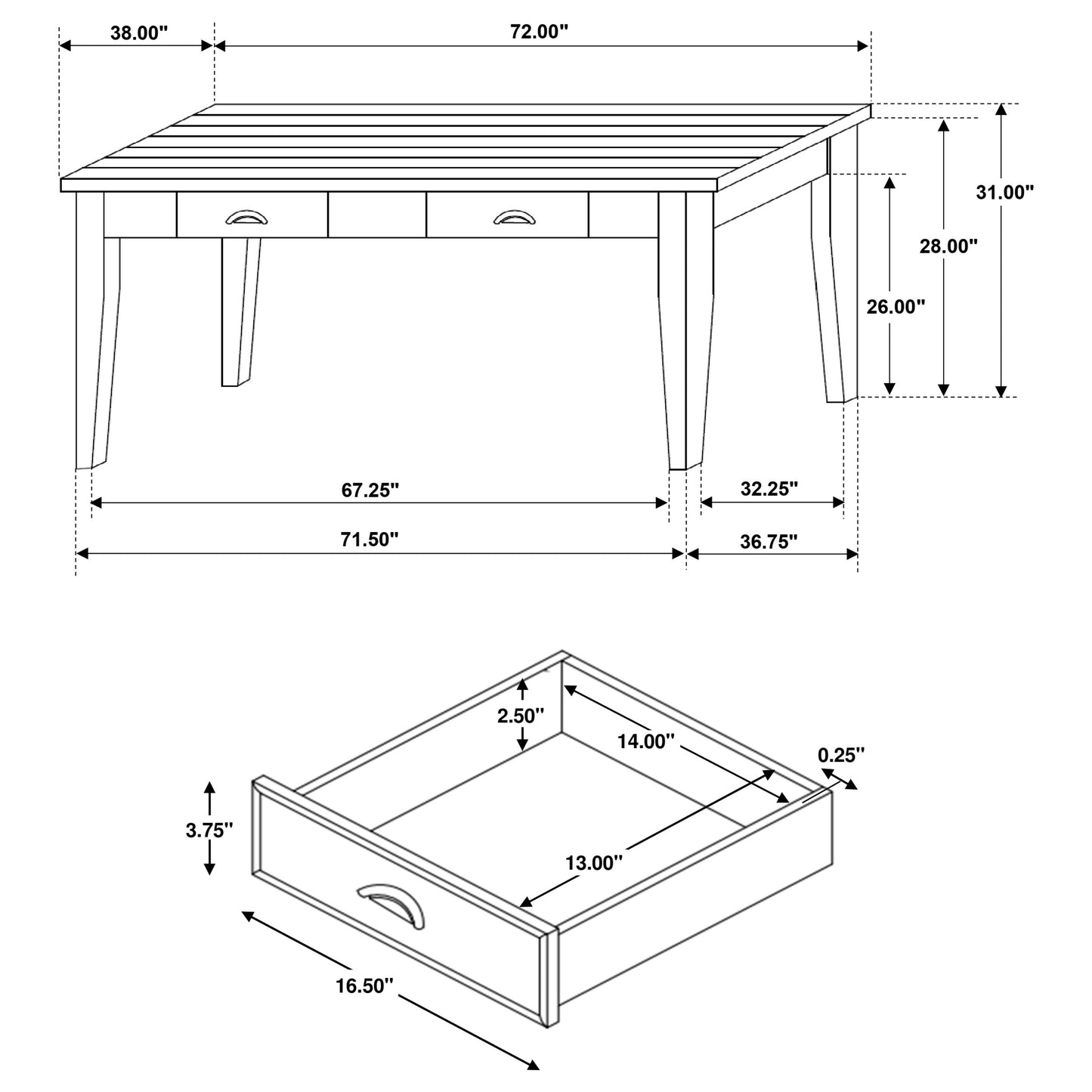 38.00"
72.00"
31.00"
28.00"
26.00"
67.25"
32.25"
71.50"
36.75"

2.50"
14.00"
0.25"
3.75"
13.00"
16.50"