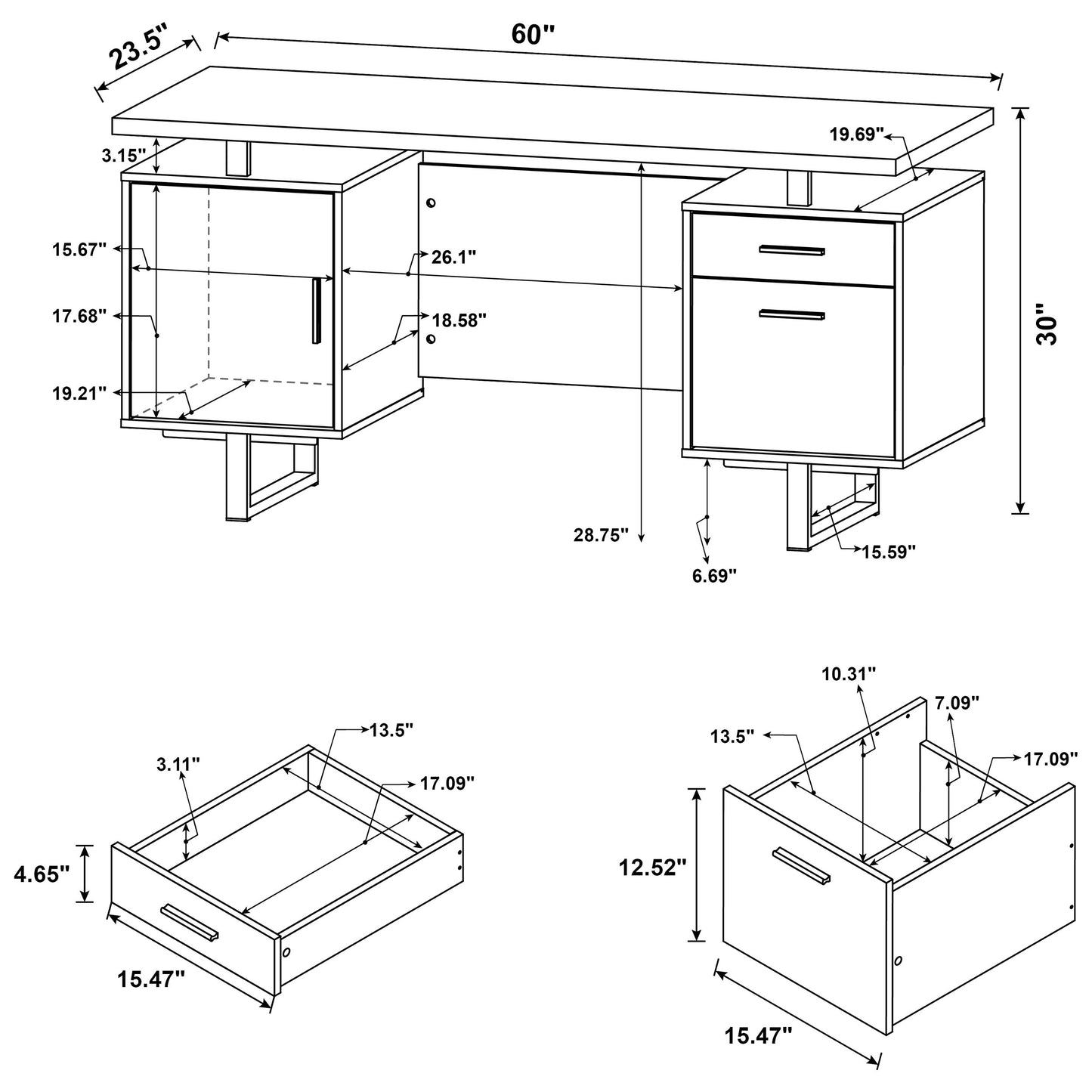 23.5"
60"
19.69"
3.15"
15.67"
26.1"
17.68"
18.58"
19.21"
30"
28.75"
6.69"
15.59"

13.5"
3.11"
17.09"
4.65"
15.47"

10.31"
7.09"
13.5"
17.09"
12.52"
15.47"