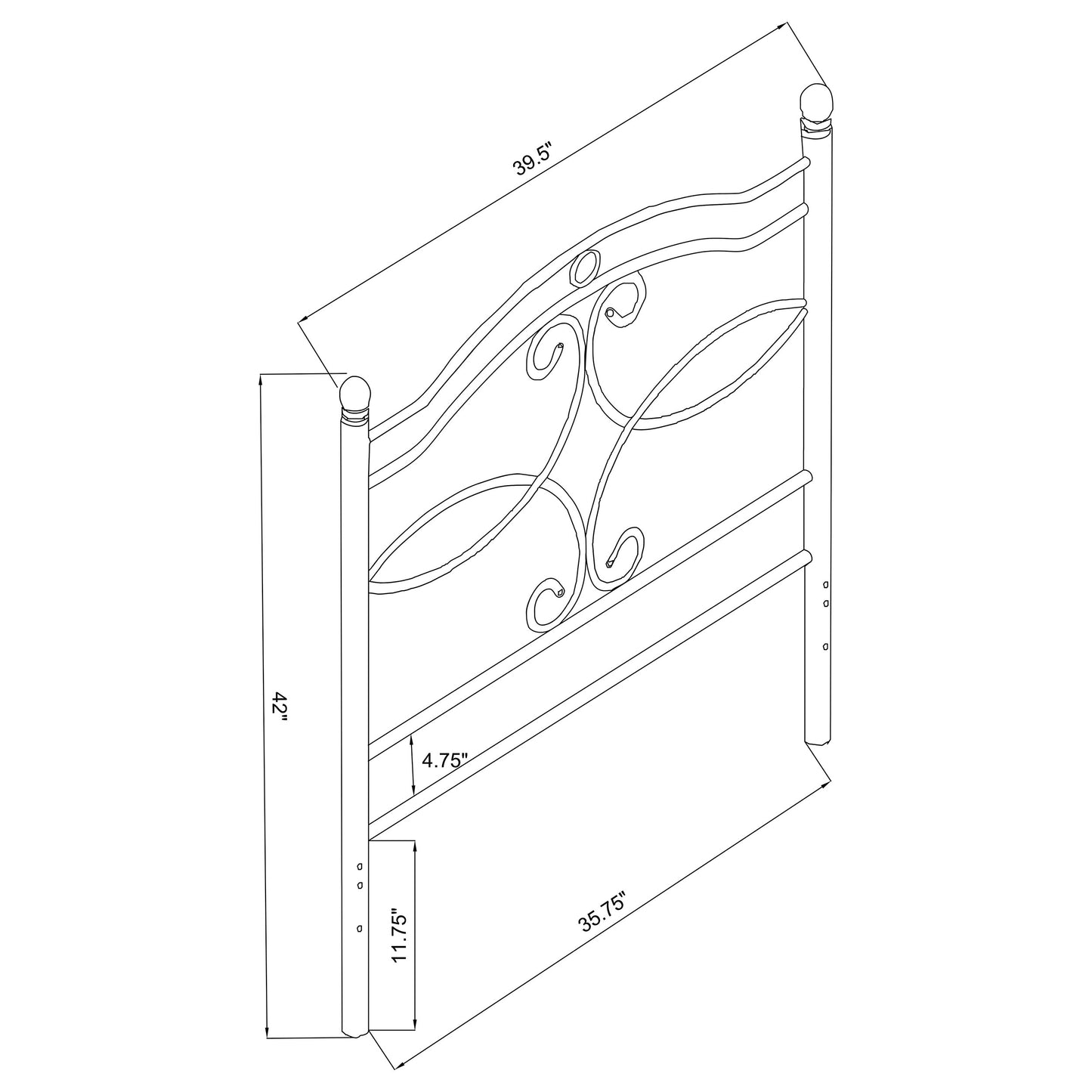 39.5"

42"

4.75"

11.75"

35.75"