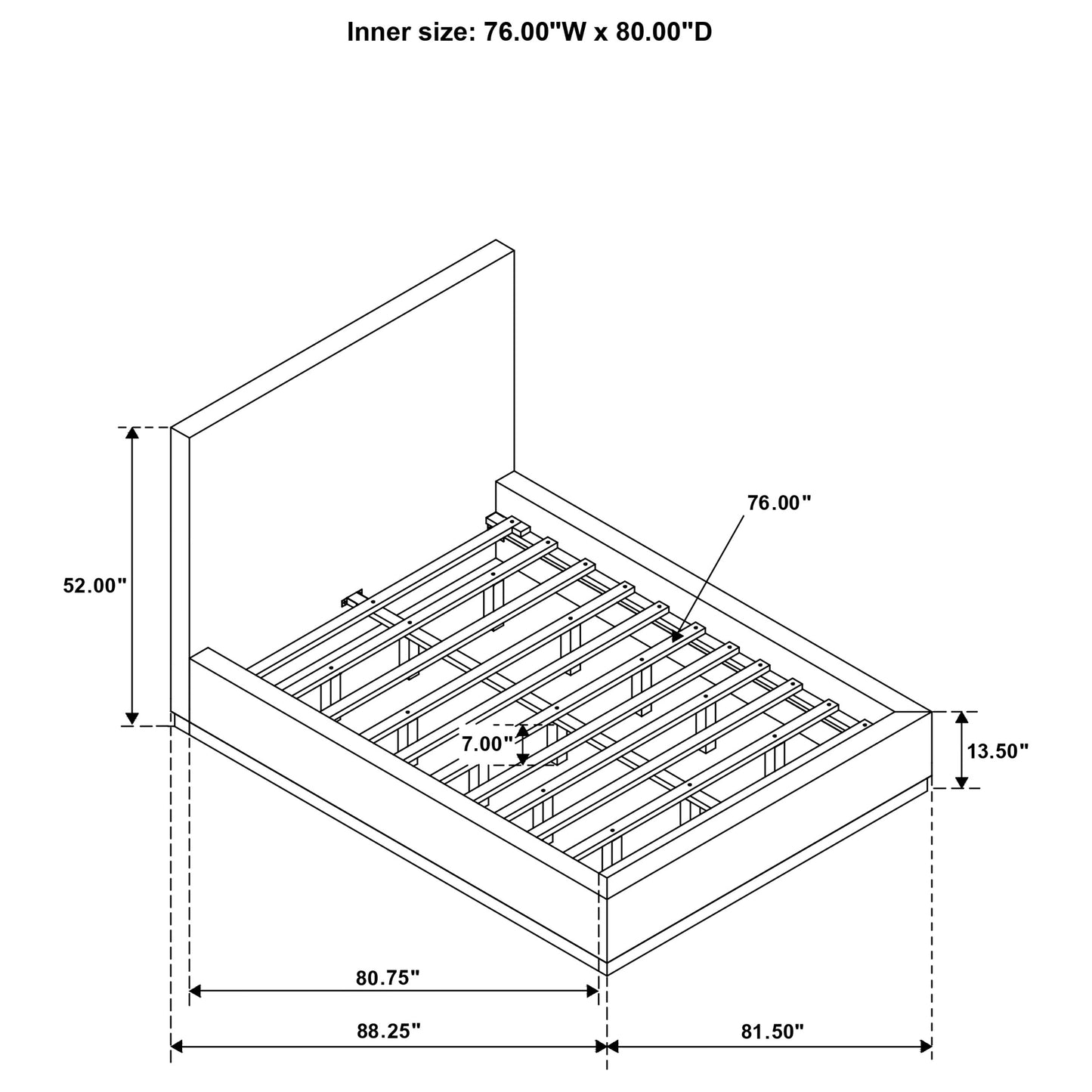 Inner size: 76.00"W x 80.00"D

76.00"

52.00"

7.00"

13.50"

80.75"

88.25"

81.50"